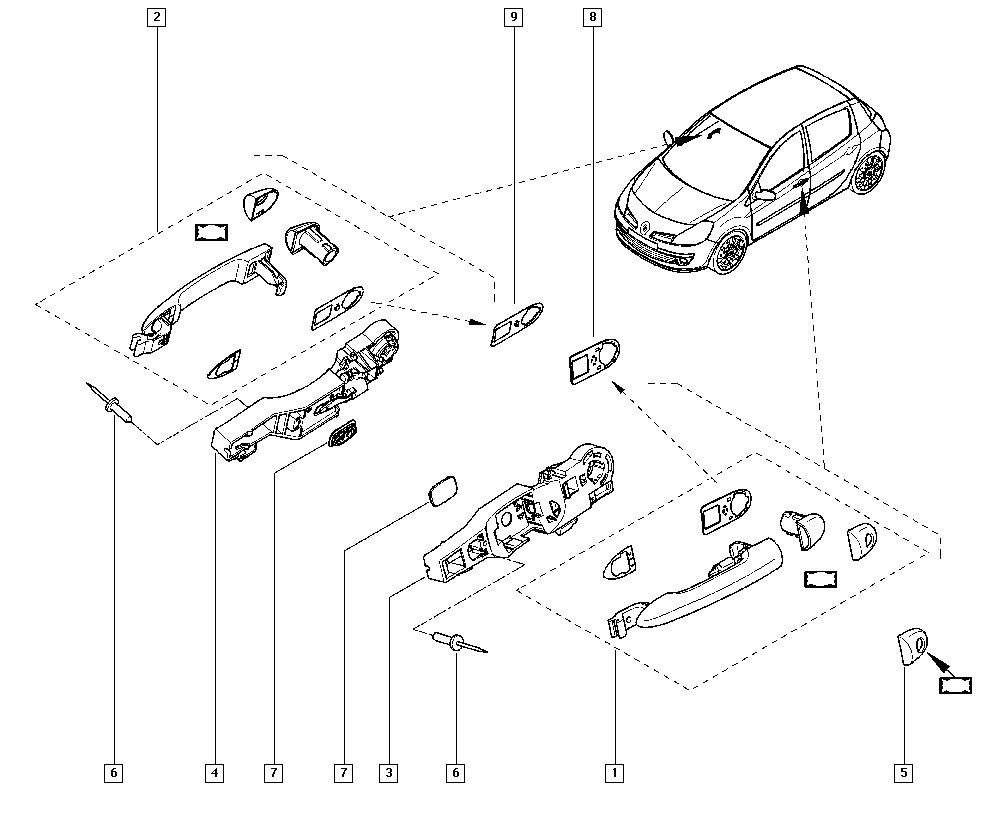 2
9
8
6
4
7
7
3
6
1
5